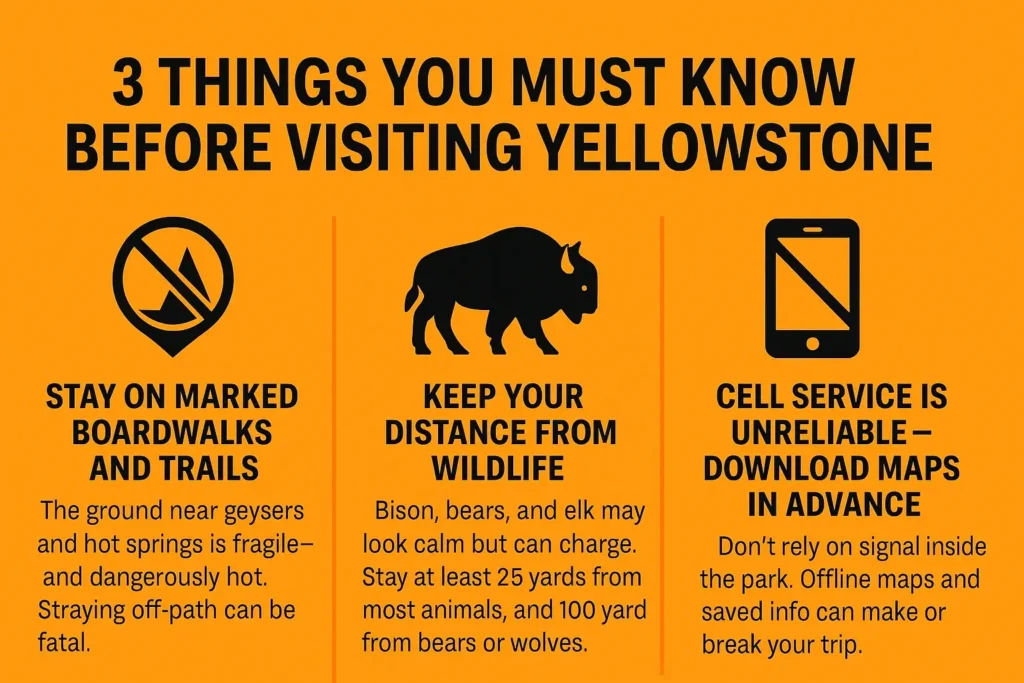 3 THINGS YOU MUST KNOW BEFORE VISITING YELLOWSTONE

STAY ON MARKED BOARDWALKS AND TRAILS

The ground near geysers and hot springs is fragile— and dangerously hot. Straying off-path can be fatal.

KEEP YOUR DISTANCE FROM WILDLIFE

Bison, bears, and elk may look calm but can charge. Stay at least 25 yards from most animals, and 100 yard from bears or wolves.

CELL SERVICE IS UNRELIABLE — DOWNLOAD MAPS IN ADVANCE

Don't rely on signal inside the park. Offline maps and saved info can make or break your trip.