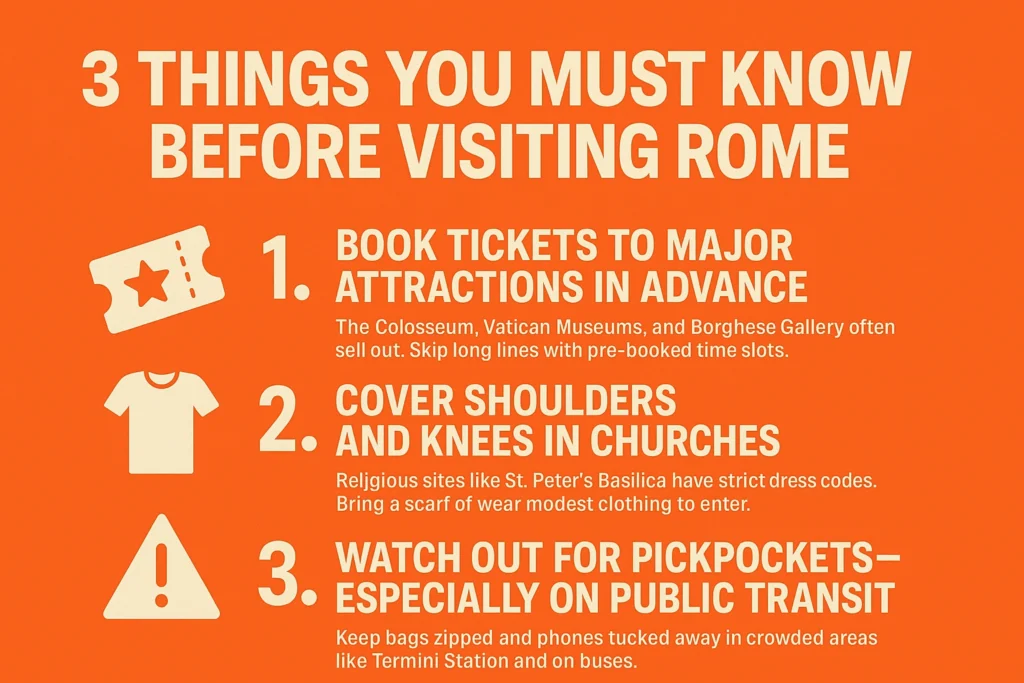 3 THINGS YOU MUST KNOW BEFORE VISITING ROME

1. BOOK TICKETS TO MAJOR ATTRACTIONS IN ADVANCE

The Colosseum, Vatican Museums, and Borghese Gallery often sell out. Skip long lines with pre-booked time slots.

2. COVER SHOULDERS AND KNEES IN CHURCHES

Reljgious sites like St. Peter's Basilica have strict dress codes. Bring a scarf of wear modest clothing to enter.

3. WATCH OUT FOR PICKPOCKETS— ESPECIALLY ON PUBLIC TRANSIT

Keep bags zipped and phones tucked away in crowded areas like Termini Station and on buses.