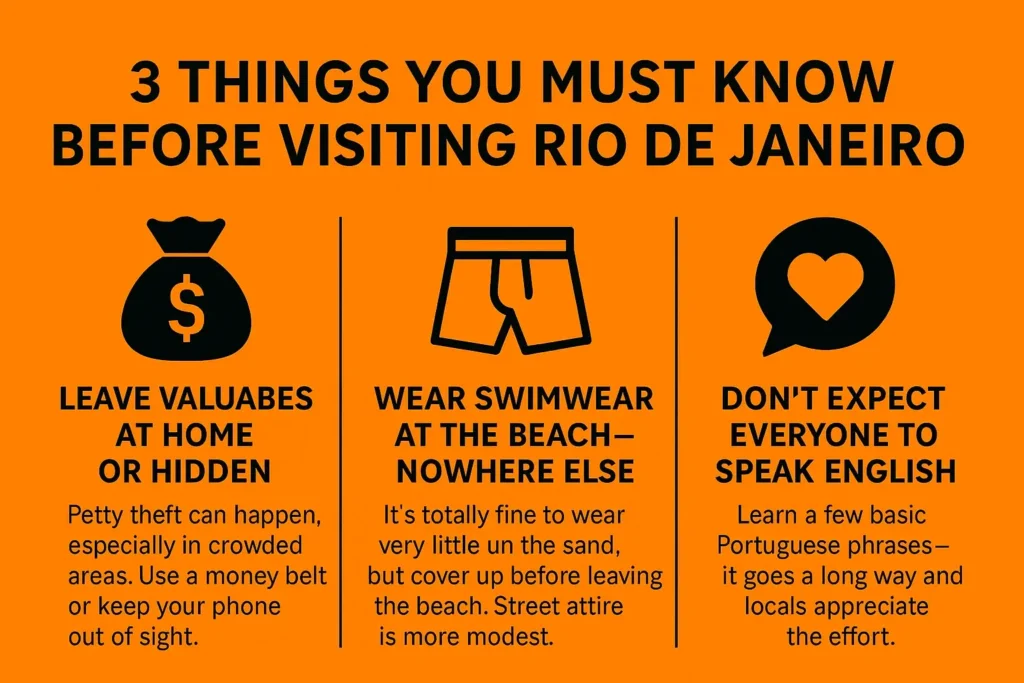 3 THINGS YOU MUST KNOW BEFORE VISITING RIO DE JANEIRO

$

LEAVE VALUABES AT HOME OR HIDDEN

Petty theft can happen, especially in crowded areas. Use a money belt or keep your phone out of sight.

WEAR SWIMWEAR AT THE BEACH— NOWHERE ELSE

It's totally fine to wear very little un the sand, but cover up before leaving the beach. Street attire is more modest.

DON'T EXPECT EVERYONE TO SPEAK ENGLISH

Learn a few basic Portuguese phrases— it goes a long way and locals appreciate the effort.