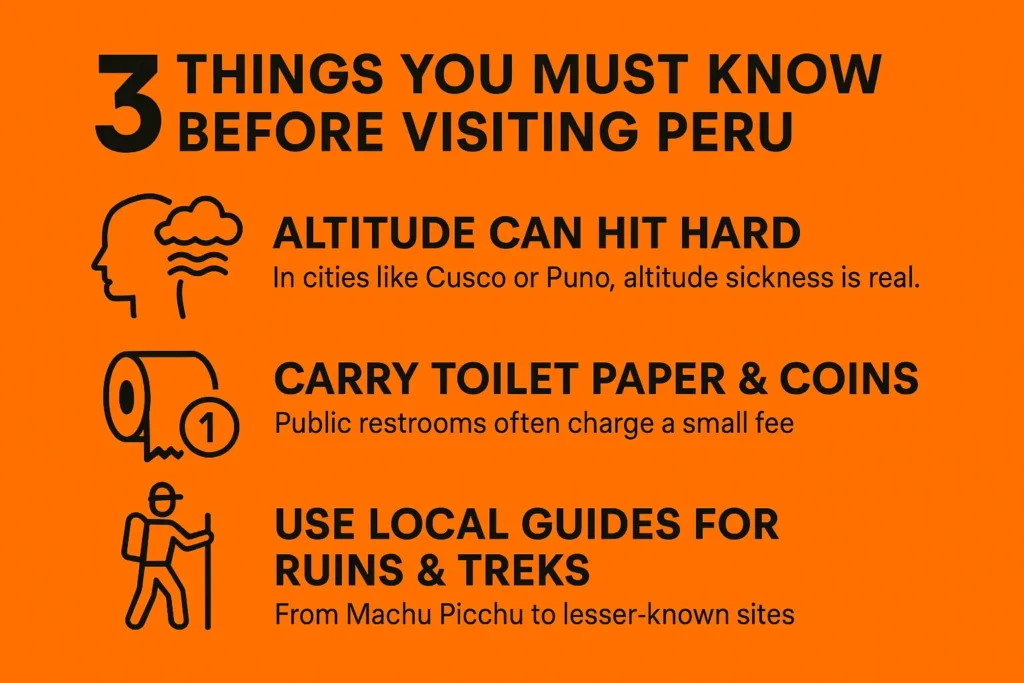 3 THINGS YOU MUST KNOW BEFORE VISITING PERU

ALTITUDE CAN HIT HARD
In cities like Cusco or Puno, altitude sickness is real.

1

CARRY TOILET PAPER & COINS
Public restrooms often charge a small fee

USE LOCAL GUIDES FOR RUINS & TREKS
From Machu Picchu to lesser-known sites