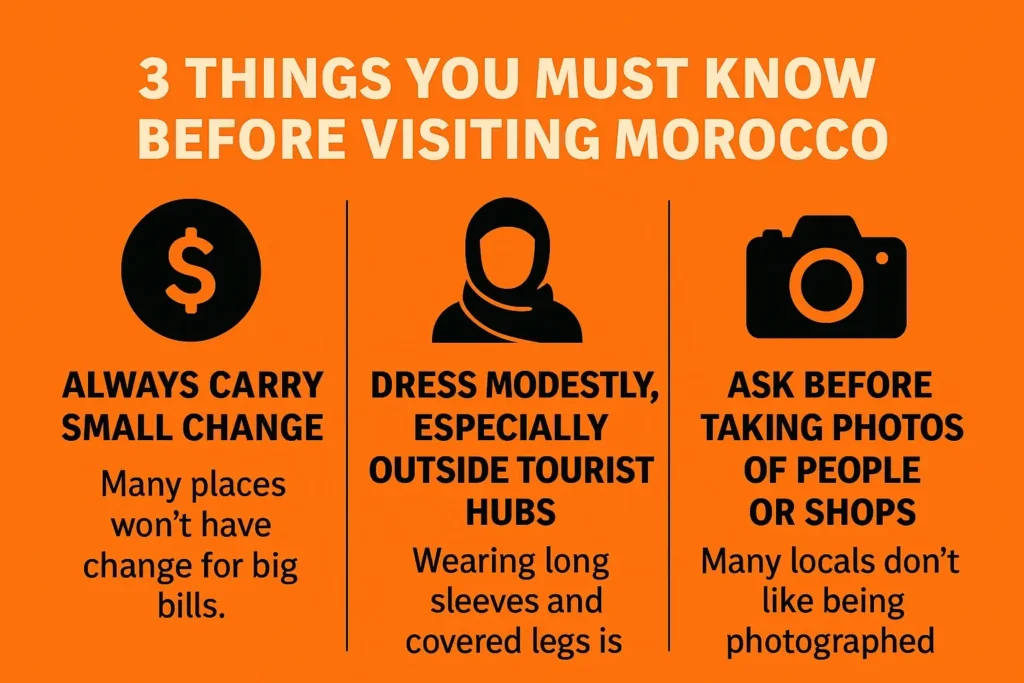 3 THINGS YOU MUST KNOW BEFORE VISITING MOROCCO

$

ALWAYS CARRY SMALL CHANGE

Many places won't have change for big bills.

DRESS MODESTLY, ESPECIALLY OUTSIDE TOURIST HUBS

Wearing long sleeves and covered legs is

ASK BEFORE TAKING PHOTOS OF PEOPLE OR SHOPS

Many locals don't like being photographed