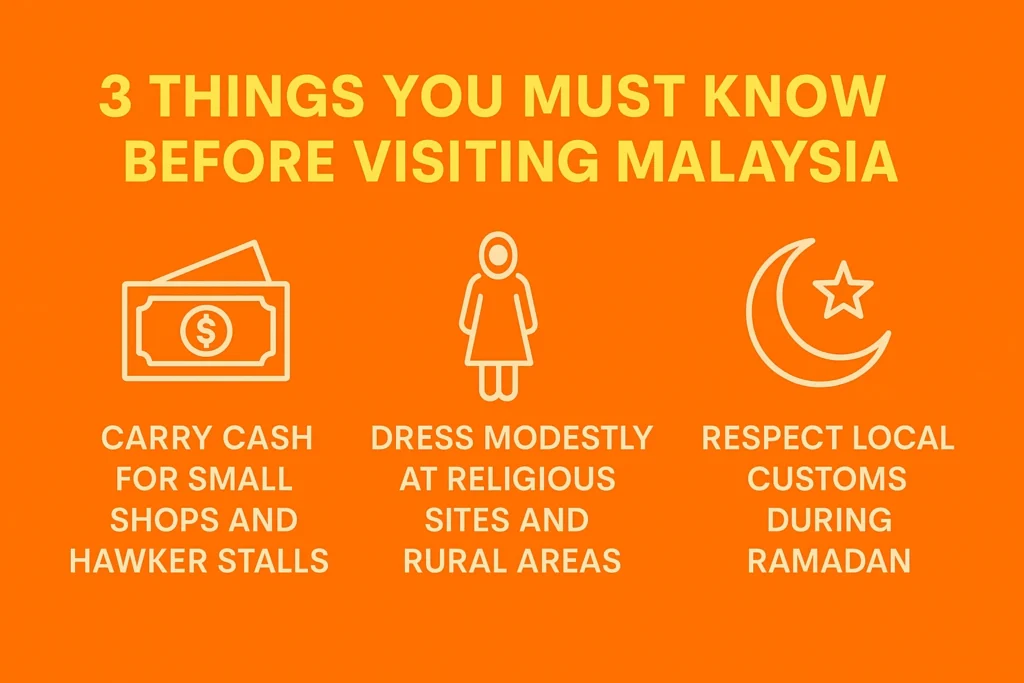 3 THINGS YOU MUST KNOW BEFORE VISITING MALAYSIA

$

CARRY CASH FOR SMALL SHOPS AND HAWKER STALLS

DRESS MODESTLY AT RELIGIOUS SITES AND RURAL AREAS

RESPECT LOCAL CUSTOMS DURING RAMADAN