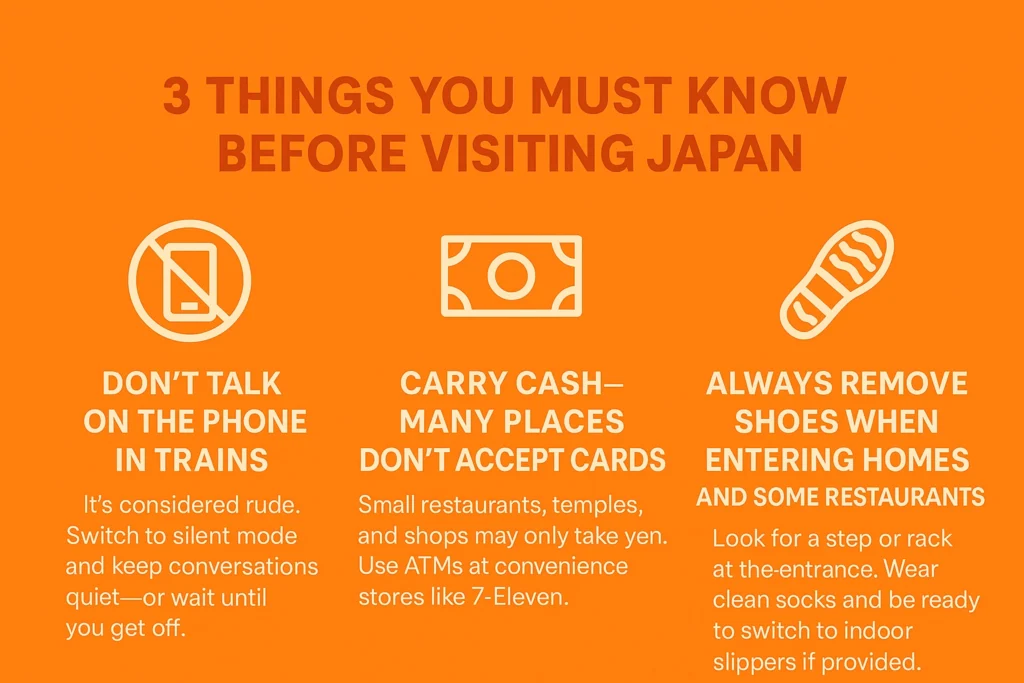 3 THINGS YOU MUST KNOW BEFORE VISITING JAPAN

DON'T TALK ON THE PHONE IN TRAINS

It's considered rude. Switch to silent mode and keep conversations quiet—or wait until you get off.

CARRY CASH— MANY PLACES DON'T ACCEPT CARDS

Small restaurants, temples, and shops may only take yen. Use ATMs at convenience stores like 7-Eleven.

ALWAYS REMOVE SHOES WHEN ENTERING HOMES AND SOME RESTAURANTS

Look for a step or rack at the-entrance. Wear clean socks and be ready to switch to indoor slippers if provided.