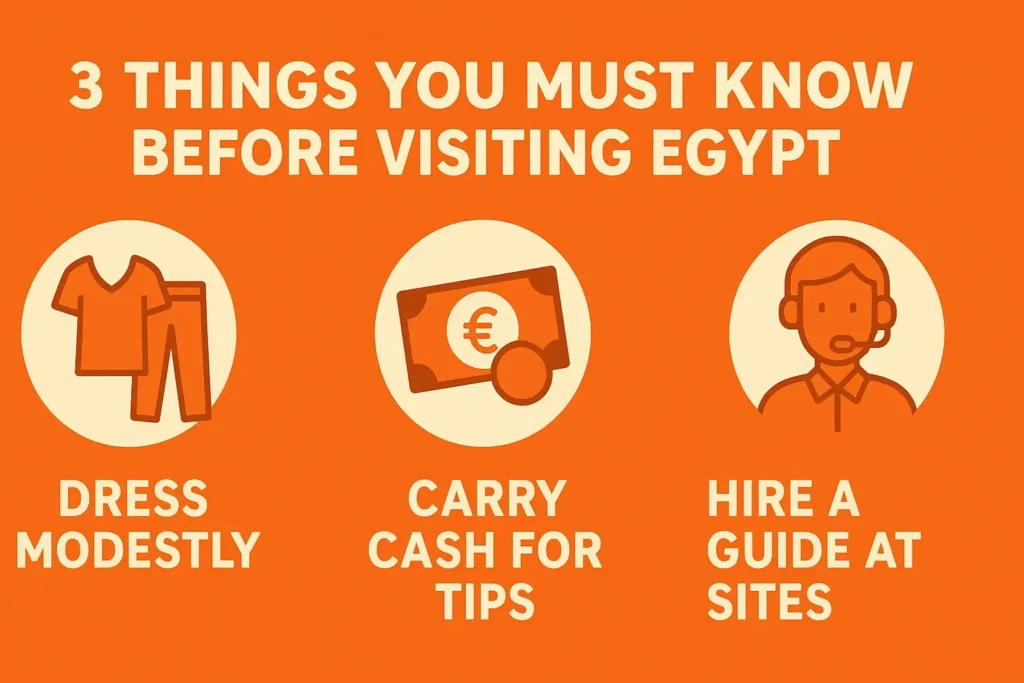 3 THINGS YOU MUST KNOW BEFORE VISITING EGYPT

€

DRESS MODESTLY

CARRY CASH FOR TIPS

HIRE A GUIDE AT SITES