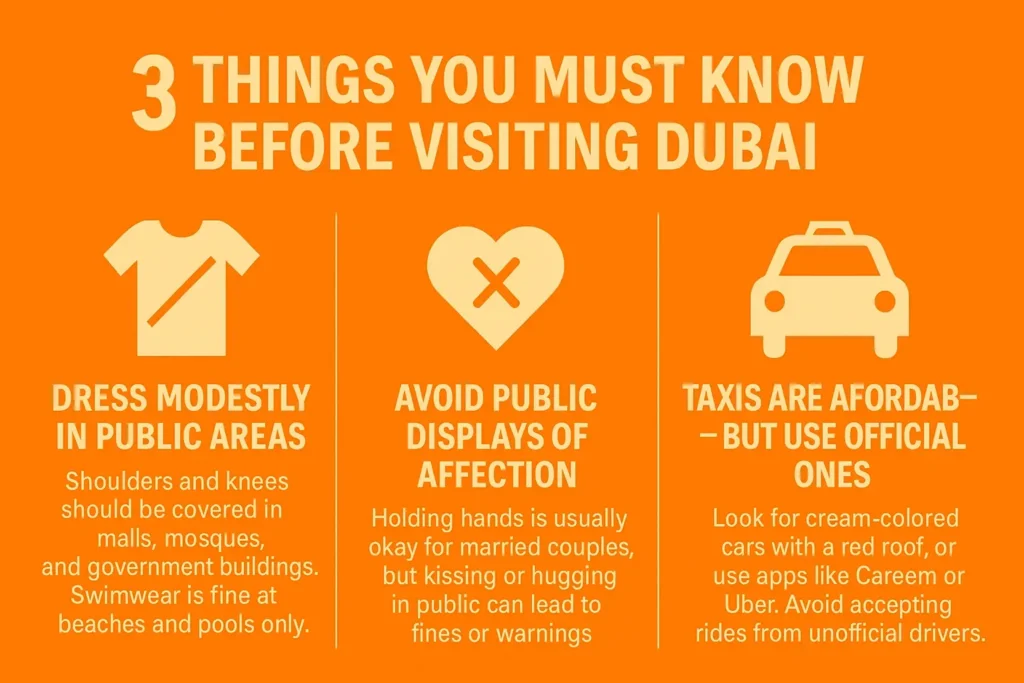 3 THINGS YOU MUST KNOW BEFORE VISITING DUBAI

DRESS MODESTLY IN PUBLIC AREAS

Shoulders and knees should be covered in malls, mosques, and government buildings. Swimwear is fine at beaches and pools only.

AVOID PUBLIC DISPLAYS OF AFFECTION

Holding hands is usually okay for married couples, but kissing or hugging in public can lead to fines or warnings

TAXIS ARE AFORDAB— — BUT USE OFFICIAL ONES

Look for cream-colored cars with a red roof, or use apps like Careem or Uber. Avoid accepting rides from unofficial drivers.