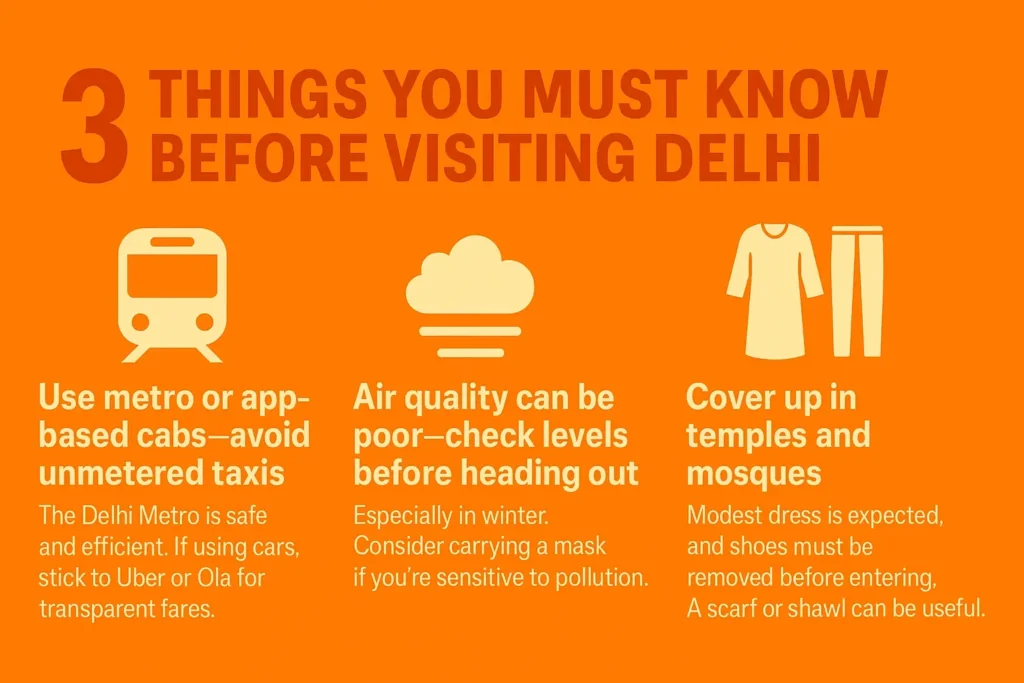 3 THINGS YOU MUST KNOW BEFORE VISITING DELHI

Use metro or app-based cabs—avoid unmetered taxis

The Delhi Metro is safe and efficient. If using cars, stick to Uber or Ola for transparent fares.

Air quality can be poor—check levels before heading out

Especially in winter. Consider carrying a mask if you're sensitive to pollution.

Cover up in temples and mosques

Modest dress is expected, and shoes must be removed before entering, A scarf or shawl can be useful.